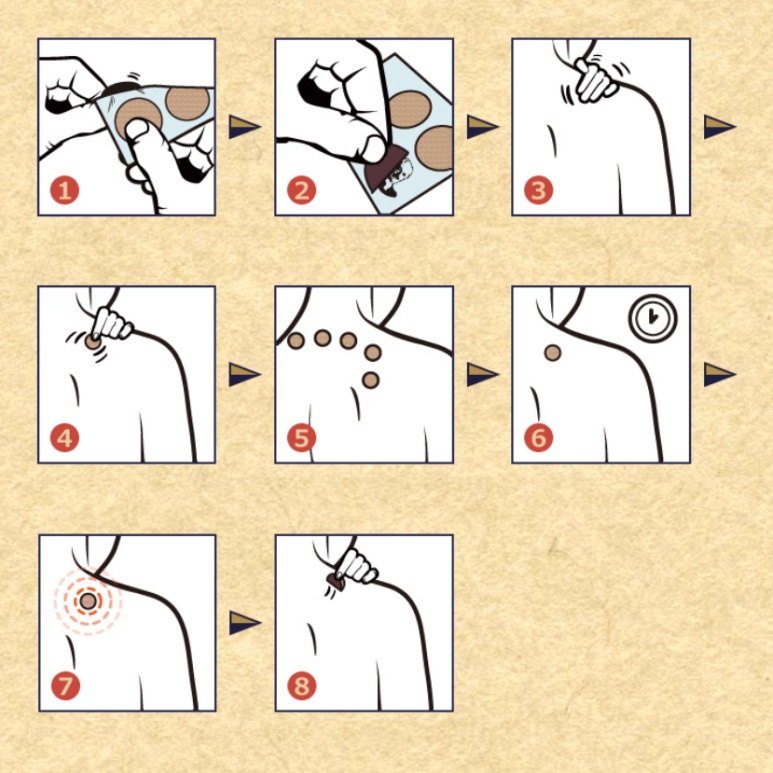 1

2

3

4

5

6

7

8