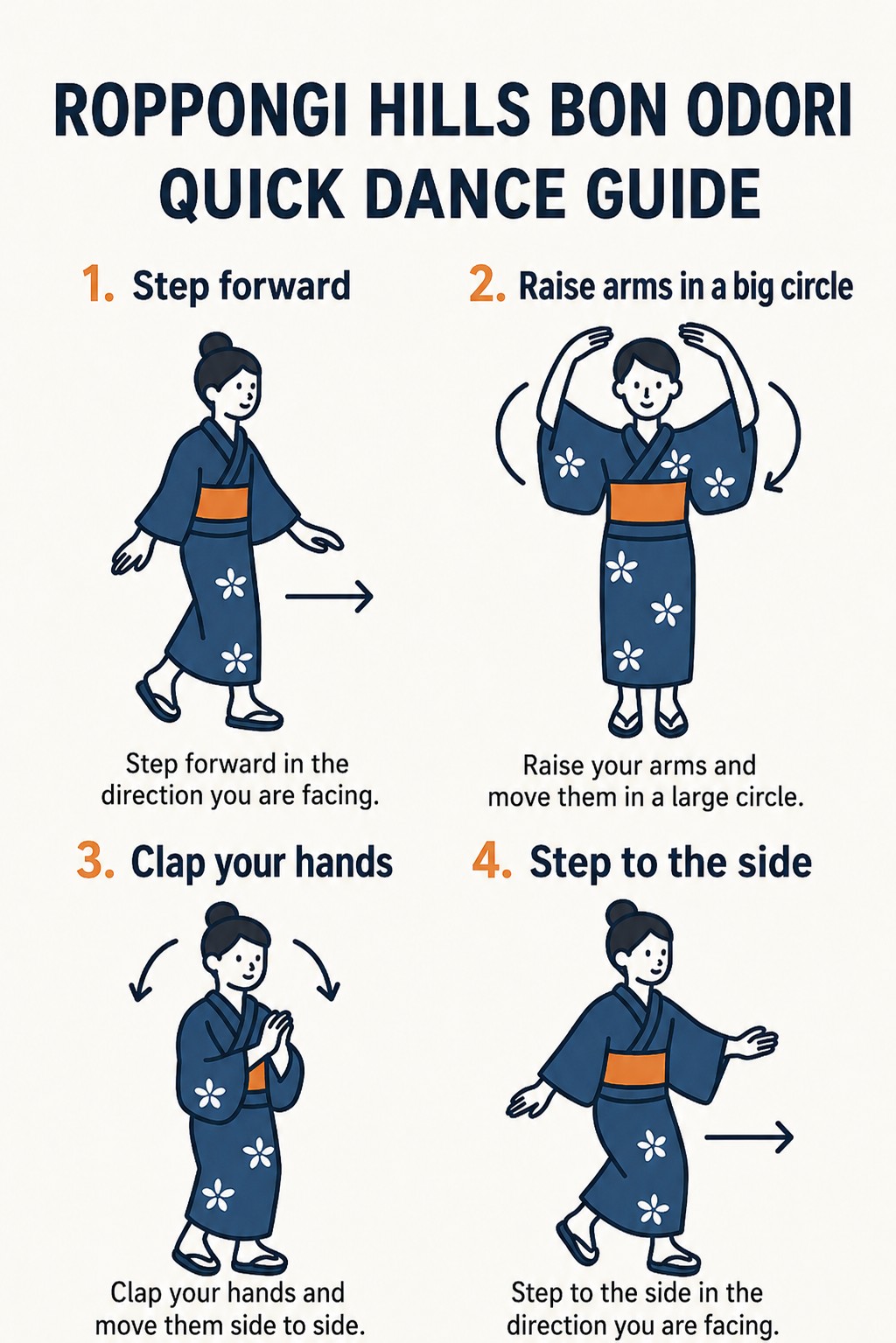 ROPPONGI HILLS BON ODORI
QUICK DANCE GUIDE

1. Step forward

Step forward in the direction you are facing.

2. Raise arms in a big circle

Raise your arms and move them in a large circle.

3. Clap your hands

Clap your hands and move them side to side.

4. Step to the side

Step to the side in the direction you are facing.